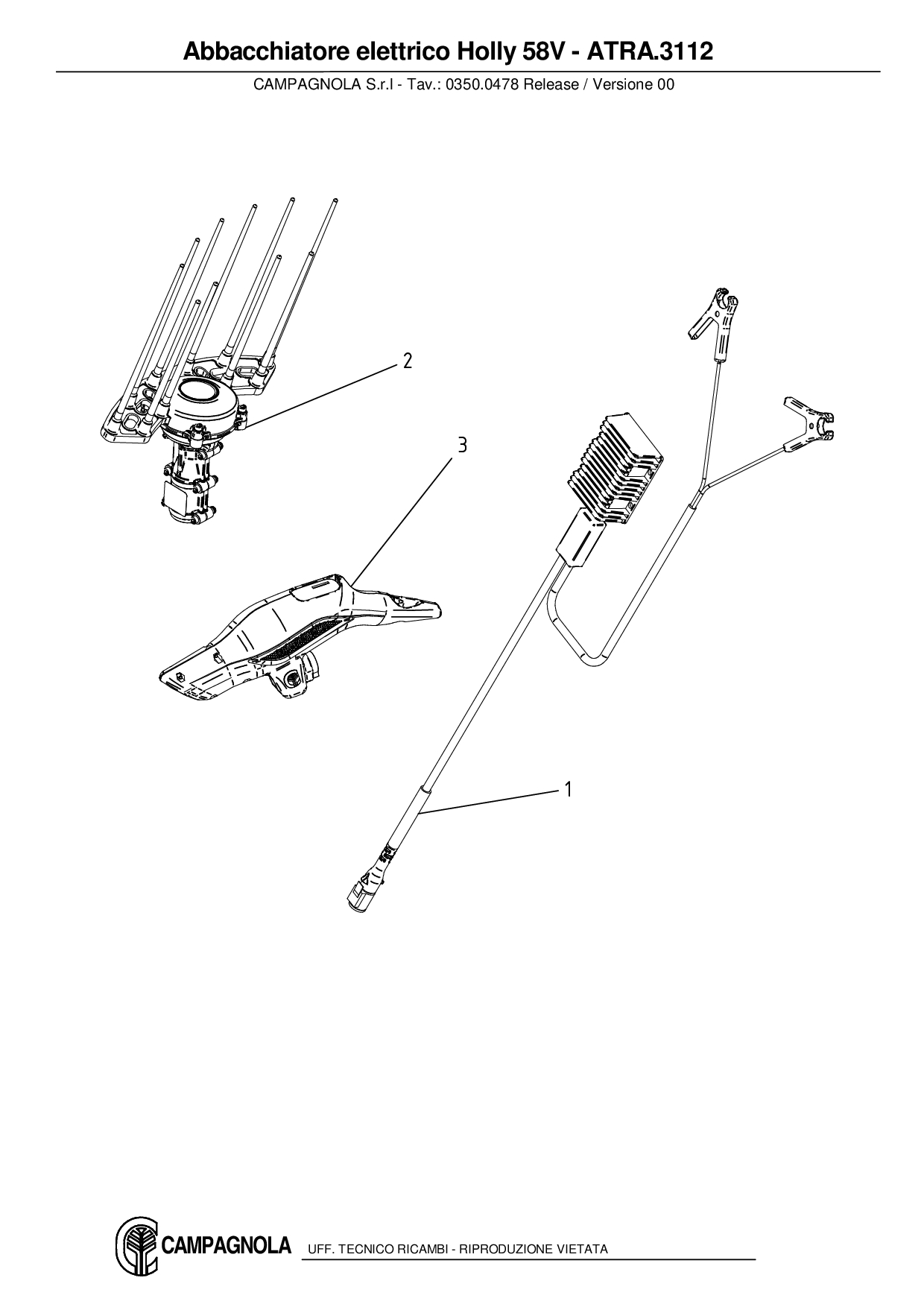 Abbacchiatore elettrico Holly 58V - ATRA.3112

CAMPAGNOLA S.r.l - Tav.: 0350.0478 Release / Versione 00

2

3

1

CAMPAGNOLA UFF. TECNICO RICAMBI - RIPRODUZIONE VIETATA